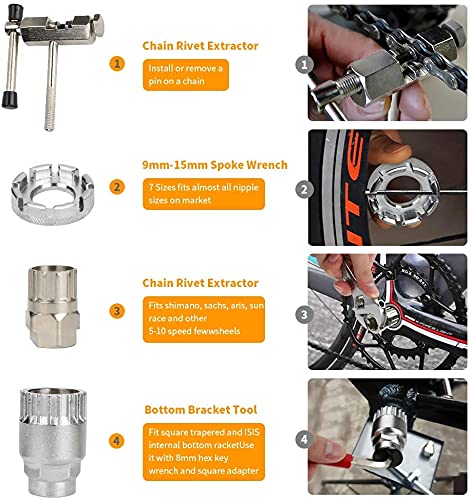 1
Chain Rivet Extractor
Install or remove a pin on a chain

1

2
9mm-15mm Spoke Wrench
7 Sizes fits almost all nipple sizes on market

2

3
Chain Rivet Extractor
Fits shimano, sachs, aris, sun race and other 5-10 speed fewwsheels

3

4
Bottom Bracket Tool
Fit square trapered and ISIS internal bottom racketUse it with 8mm hex key wrench and square adapter

4