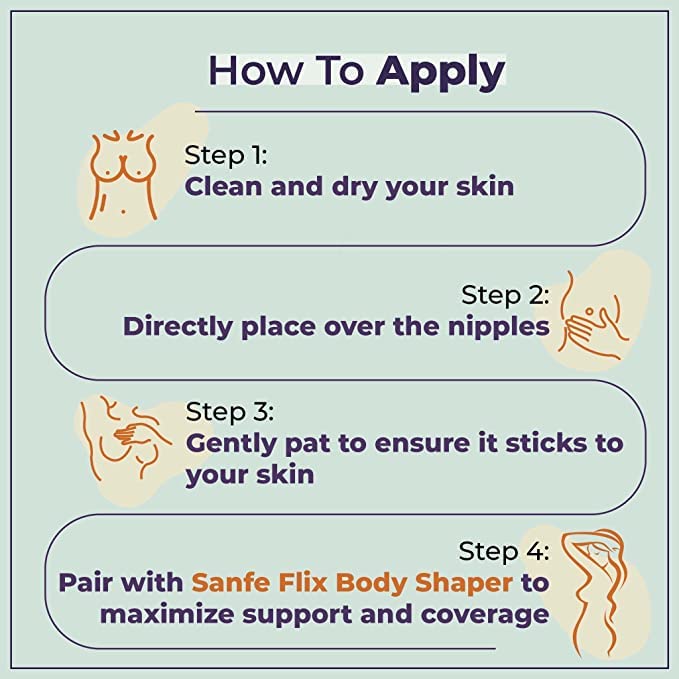 How To Apply

Step 1:
Clean and dry your skin

Step 2:
Directly place over the nipples

Step 3:
Gently pat to ensure it sticks to your skin

Step 4:
Pair with Sanfe Flix Body Shaper to maximize support and coverage