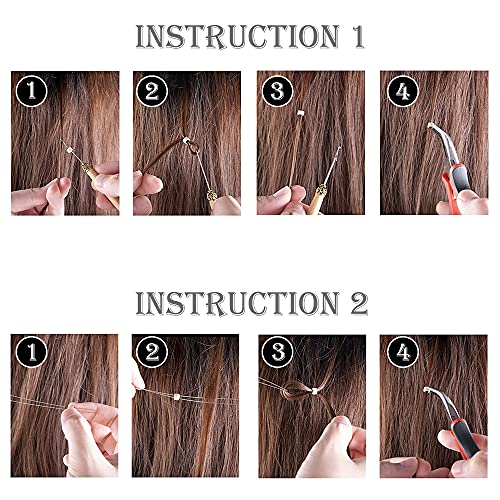 INSTRUCTION 1

1

2

3

4

INSTRUCTION 2

1

2

3

4