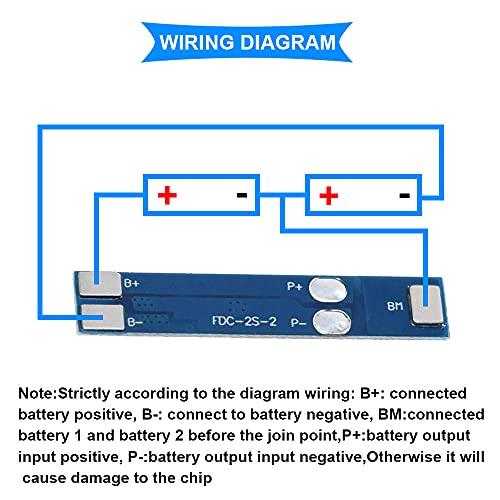 WIRING DIAGRAM

+ -

+ -

B+

B-

FDC-2S-2

P+

P-

BM

Note:Strictly according to the diagram wiring: B+: connected battery positive, B-: connect to battery negative, BM:connected battery 1 and battery 2 before the join point,P+:battery output input positive, P-:battery output input negative,Otherwise it will cause damage to the chip