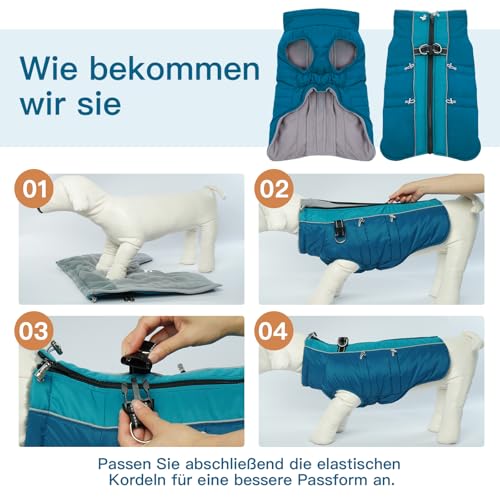 Wie bekommen wir sie

01

02

03

04

Passen Sie abschließend die elastischen Kordeln für eine bessere Passform an.