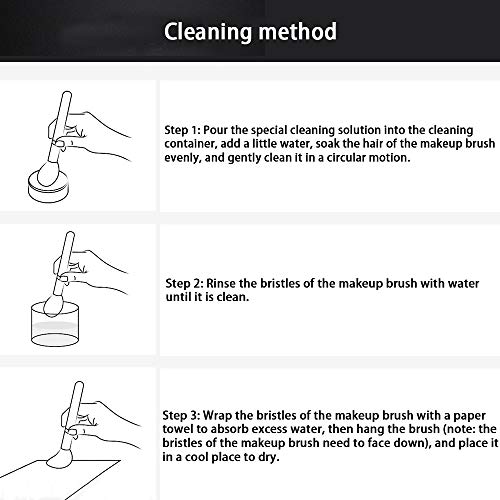 Cleaning method

Step 1: Pour the special cleaning solution into the cleaning container, add a little water, soak the hair of the makeup brush evenly, and gently clean it in a circular motion.

Step 2: Rinse the bristles of the makeup brush with water until it is clean.

Step 3: Wrap the bristles of the makeup brush with a paper towel to absorb excess water, then hang the brush (note: the bristles of the makeup brush need to face down), and place it in a cool place to dry.