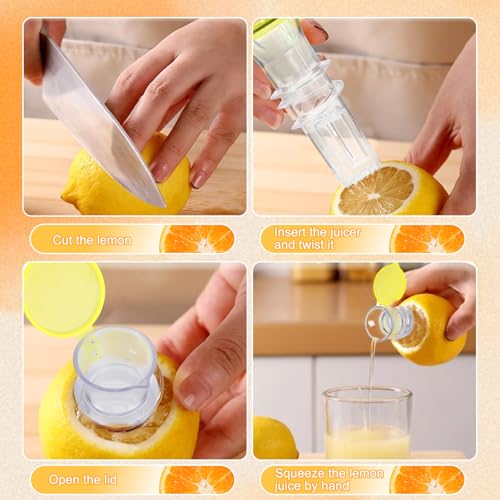 Cut the lemon

Insert the juicer and twist it

Open the lid

Squeeze the lemon juice by hand