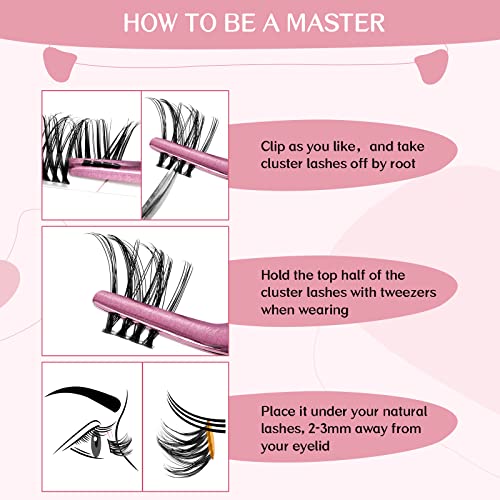 HOW TO BE A MASTER

Clip as you like，and take cluster lashes off by root

Hold the top half of the cluster lashes with tweezers when wearing

Place it under your natural lashes, 2-3mm away from your eyelid