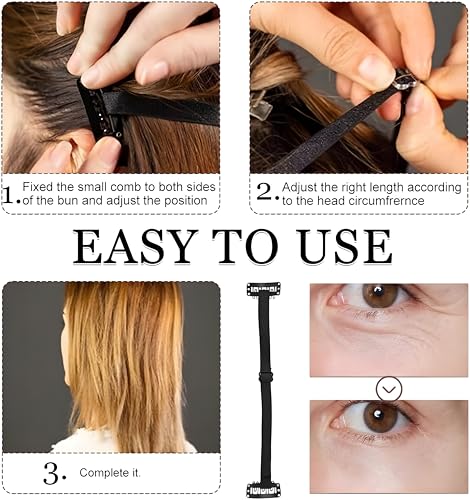 1. Fixed the small comb to both sides of the bun and adjust the position

2. Adjust the right length according to the head circumfrernce

EASY TO USE

3. Complete it.