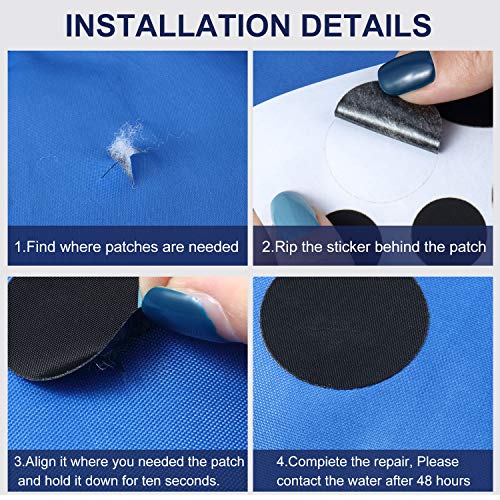 INSTALLATION DETAILS

1.Find where patches are needed

2.Rip the sticker behind the patch

3.Align it where you needed the patch and hold it down for ten seconds.

4.Compiete the repair, Please contact the water after 48 hours