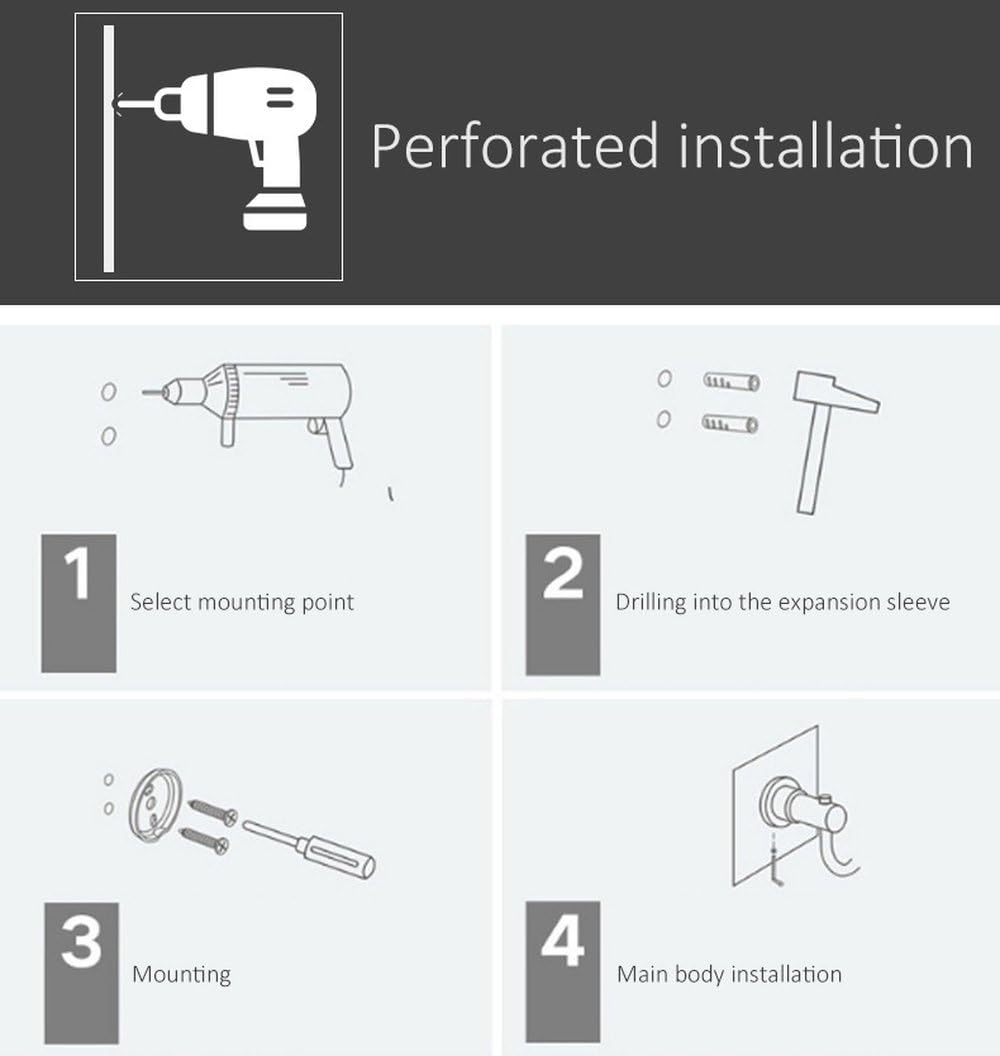 Perforated installation

1
Select mounting point

2
Drilling into the expansion sleeve

3
Mounting

4
Main body installation