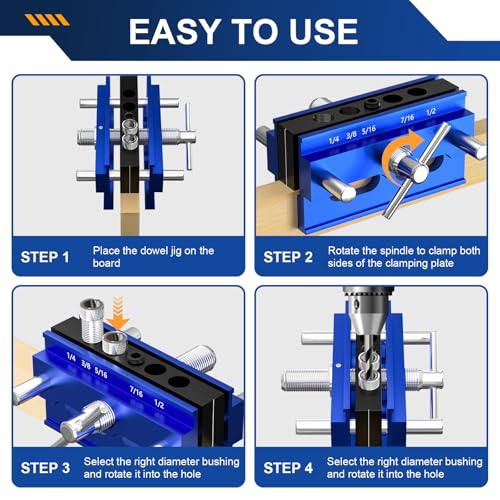 EASY TO USE

STEP 1 Place the dowel jig on the board

1/4 3/8 5/16 7/16 1/2

STEP 2 Rotate the spindle to clamp both sides of the clamping plate

1/4 3/8 5/16 7/16 1/2

STEP 3 Select the right diameter bushing and rotate it into the hole

STEP 4 Select the right diameter bushing and rotate it into the hole