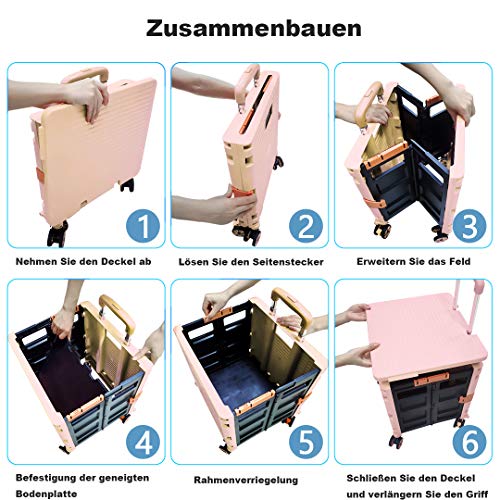 Zusammenbauen

1
Nehmen Sie den Deckel ab

2
Lösen Sie den Seitenstecker

3
Erweitern Sie das Feld

4
Befestigung der geneigten Bodenplatte

5
Rahmenverriegelung

6
Schließen Sie den Deckel und verlängern Sie den Griff