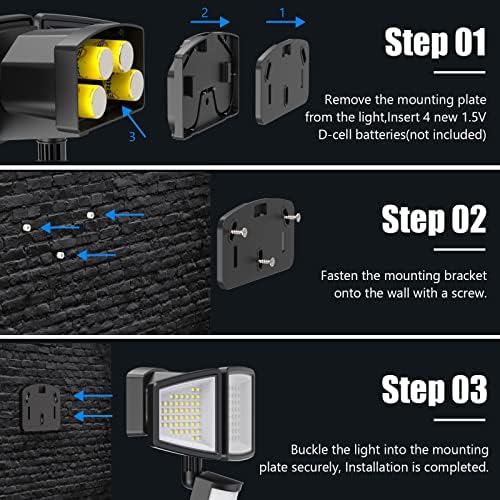 2
1
3

Step 01

Remove the mounting plate from the light,Insert 4 new 1.5V D-cell batteries(not included)

Step 02

Fasten the mounting bracket onto the wall with a screw.

Step 03

Buckle the light into the mounting plate securely, Installation is completed.