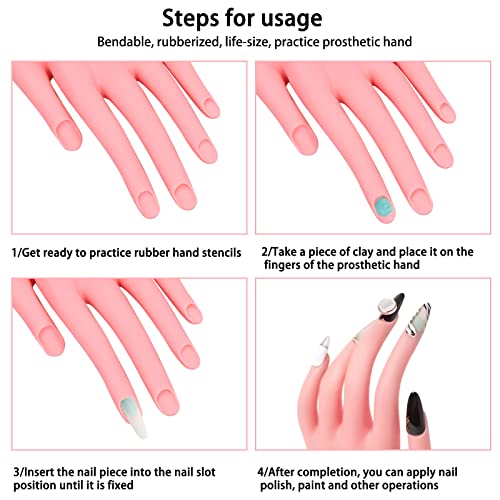 Steps for usage

Bendable, rubberized, life-size, practice prosthetic hand

1/Get ready to practice rubber hand stencils

2/Take a piece of clay and place it on the fingers of the prosthetic hand

3/Insert the nail piece into the nail slot position until it is fixed

4/After completion, you can apply nail polish, paint and other operations