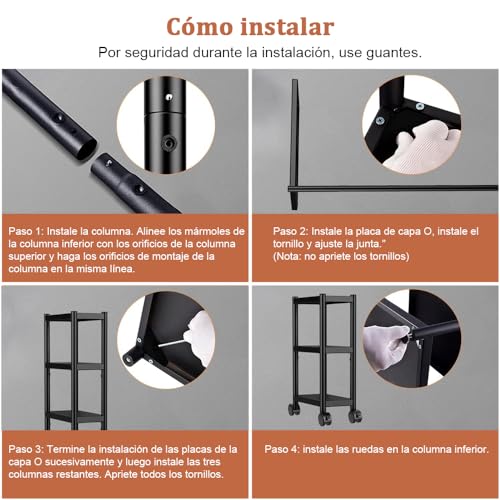 Cómo instalar

Por seguridad durante la instalación, use guantes.

Paso 1: Instale la columna. Alinee los mármoles de la columna inferior con los orificios de la columna superior y haga los orificios de montaje de la columna en la misma línea.

Paso 2: Instale la placa de capa O, instale el tornillo y ajuste la junta."
(Nota: no apriete los tornillos)

Paso 3: Termine la instalación de las placas de la capa O sucesivamente y luego instale las tres columnas restantes. Apriete todos los tornillos.

Paso 4: instale las ruedas en la columna inferior.