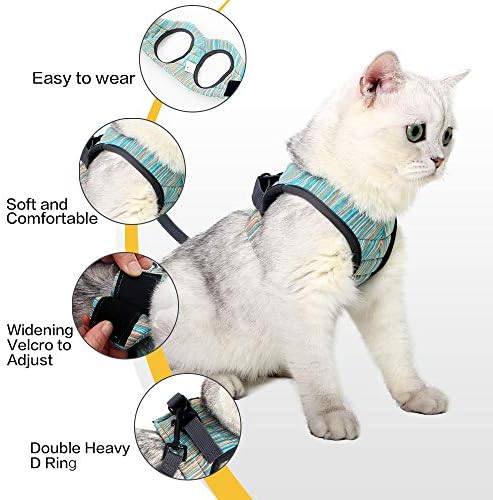 Easy to wear

Soft and Comfortable

Widening Velcro to Adjust

Double Heavy D Ring