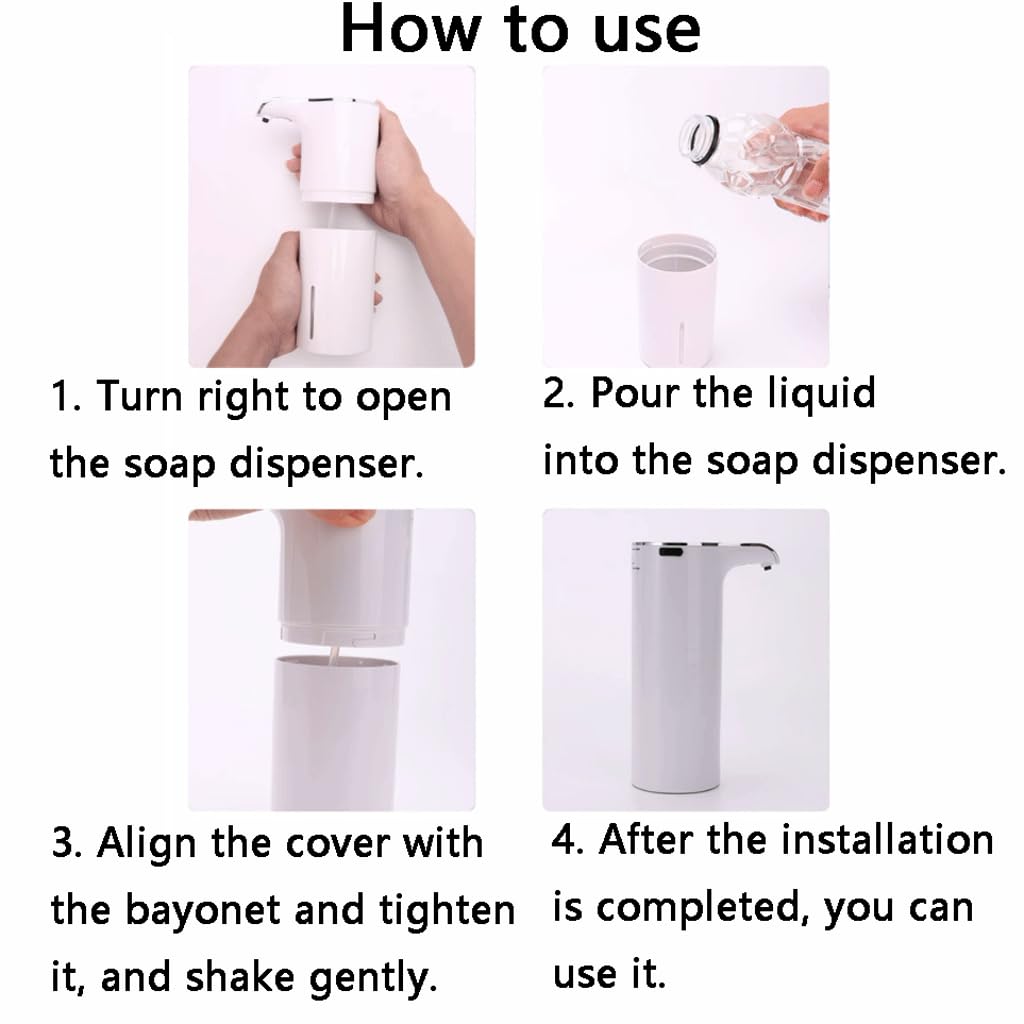 How to use

1. Turn right to open the soap dispenser.

2. Pour the liquid into the soap dispenser.

3. Align the cover with the bayonet and tighten it, and shake gently.

4. After the installation is completed, you can use it.