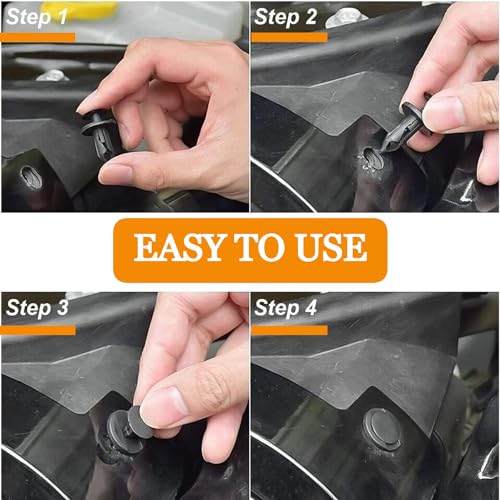 Step 1

Step 2

EASY TO USE

Step 3

Step 4