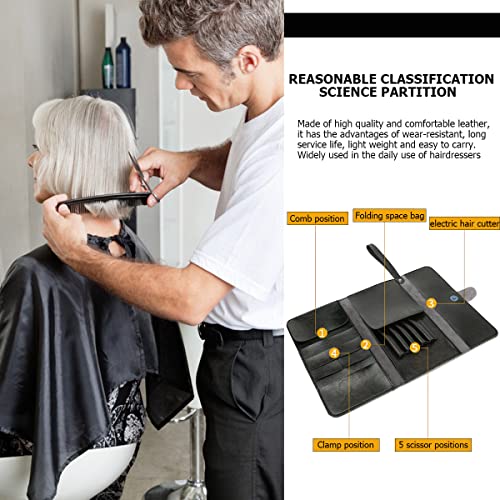 REASONABLE CLASSIFICATION SCIENCE PARTITION

Made of high quality and comfortable leather, it has the advantages of wear-resistant, long service life, light weight and easy to carry. Widely used in the daily use of hairdressers

Comb position

Folding space bag

electric hair cutter

1

2

3

4

5

Clamp position

5 scissor positions