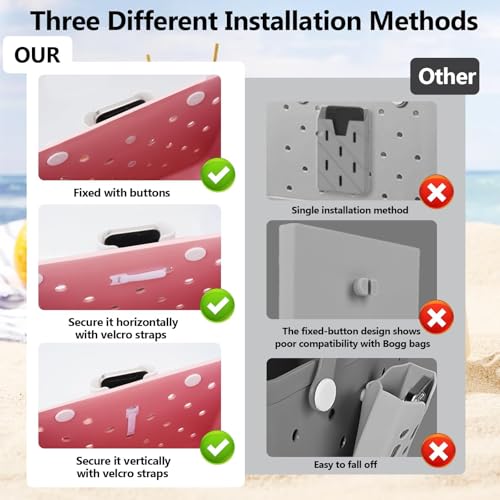 Three Different Installation Methods

OUR

Fixed with buttons

Secure it horizontally with velcro straps

Secure it vertically with velcro straps

Other

Single installation method

The fixed-button design shows poor compatibility with Bogg bags

Easy to fall off