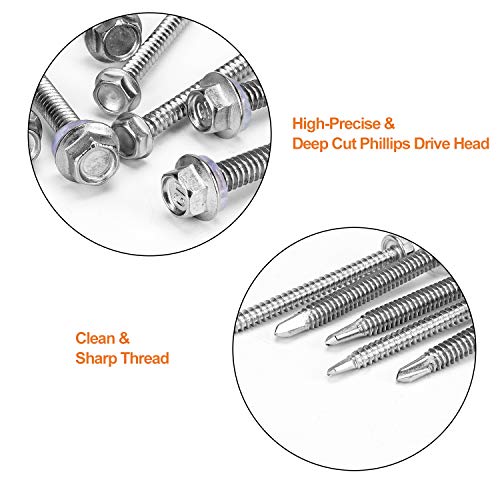 High-Precise &
Deep Cut Phillips Drive Head

Clean &
Sharp Thread