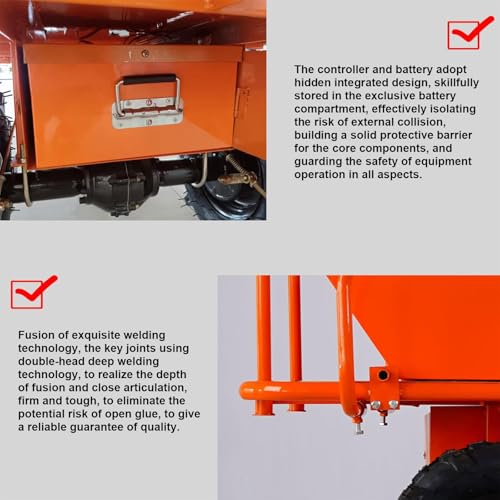 The controller and battery adopt hidden integrated design, skillfully stored in the exclusive battery compartment, effectively isolating the risk of external collision, building a solid protective barrier for the core components, and guarding the safety of equipment operation in all aspects.

Fusion of exquisite welding technology, the key joints using double-head deep welding technology, to realize the depth of fusion and close articulation, firm and tough, to eliminate the potential risk of open glue, to give a reliable guarantee of quality.