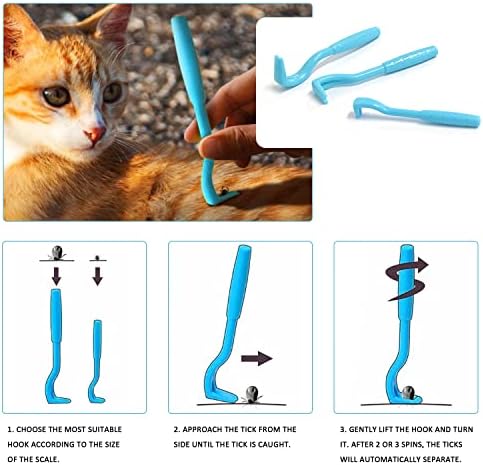 1. CHOOSE THE MOST SUITABLE HOOK ACCORDING TO THE SIZE OF THE SCALE.

2. APPROACH THE TICK FROM THE SIDE UNTIL THE TICK IS CAUGHT.

3. GENTLY LIFT THE HOOK AND TURN IT. AFTER 2 OR 3 SPINS, THE TICKS WILL AUTOMATICALLY SEPARATE.