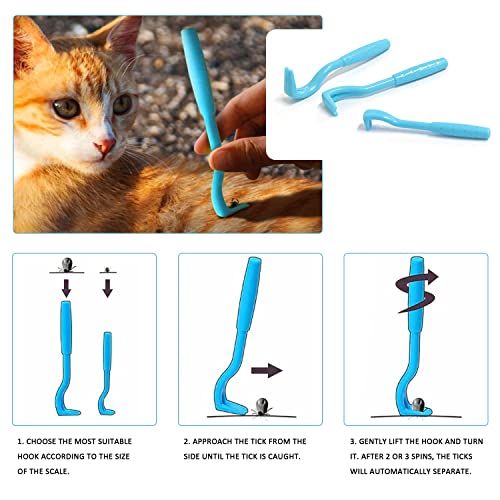 1. CHOOSE THE MOST SUITABLE HOOK ACCORDING TO THE SIZE OF THE SCALE.

2. APPROACH THE TICK FROM THE SIDE UNTIL THE TICK IS CAUGHT.

3. GENTLY LIFT THE HOOK AND TURN IT. AFTER 2 OR 3 SPINS, THE TICKS WILL AUTOMATICALLY SEPARATE.