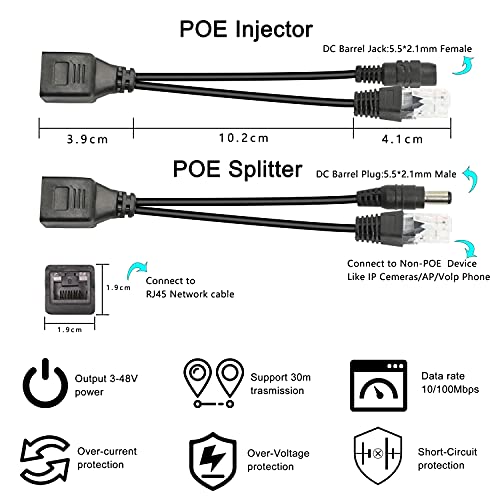 POE Injector

DC Barrel Jack:5.5*2.1mm Female

3.9cm

10.2cm

4.1cm

POE Splitter

DC Barrel Plug:5.5*2.1mm Male

Connect to Non-POE Device Like IP Cemeras/AP/Volp Phone

1.9cm

Connect to RJ45 Network cable

1.9cm

Output 3-48V power

Support 30m trasmission

Data rate 10/100Mbps

Over-current protection

Over-Voltage protection

Short-Circuit protection