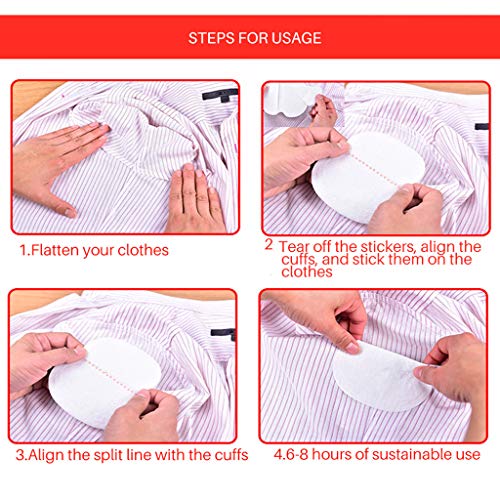 STEPS FOR USAGE

1.Flatten your clothes

2 Tear off the stickers, align the cuffs, and stick them on the clothes

3.Align the split line with the cuffs

4.6-8 hours of sustainable use