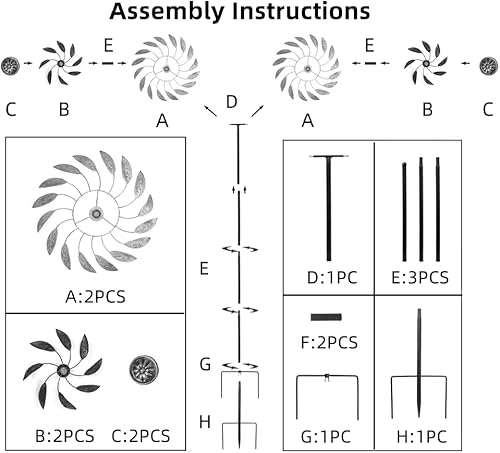 Assembly Instructions

E

E

C B A D A B C

A:2PCS

B:2PCS C:2PCS

E

G

H

D:1PC E:3PCS

F:2PCS

G:1PC H:1PC