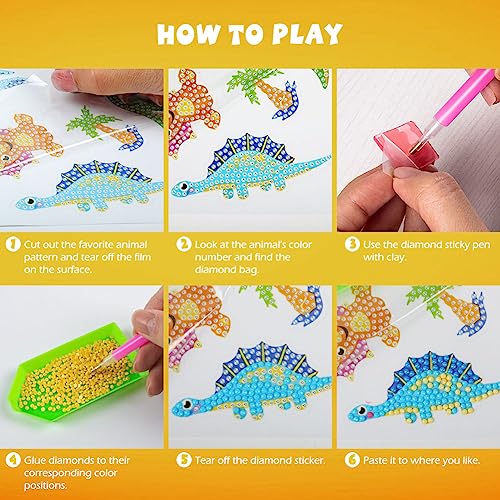 HOW TO PLAY

1 Cut out the favorite animal pattern and tear off the film on the surface.

2 Look at the animal's color number and find the diamond bag.

3 Use the diamond sticky pen with clay.

4 Glue diamonds to their corresponding color positions.

5 Tear off the diamond sticker.

6 Paste it to where you like.