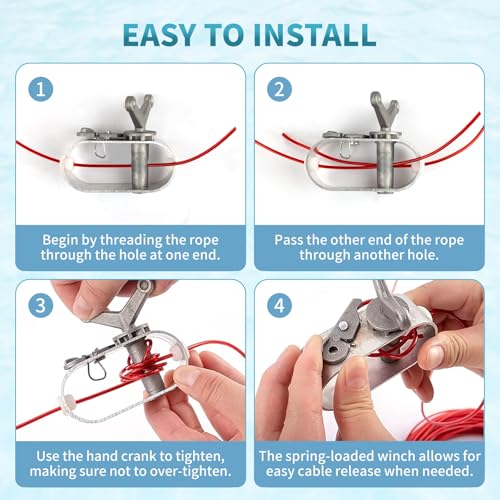 EASY TO INSTALL

1

Begin by threading the rope through the hole at one end.

2

Pass the other end of the rope through another hole.

3

Use the hand crank to tighten, making sure not to over-tighten.

4

The spring-loaded winch allows for easy cable release when needed.