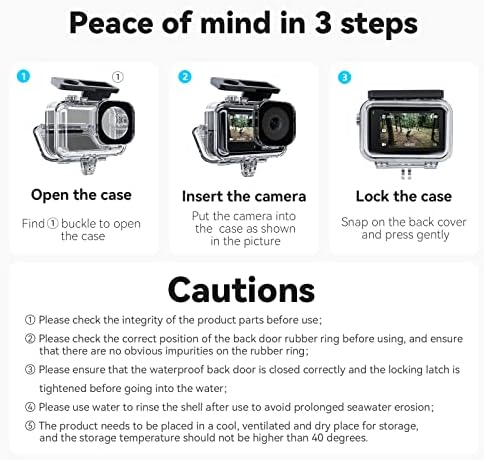 Peace of mind in 3 steps

1

①

Open the case

Find ① buckle to open the case

2

Insert the camera

Put the camera into the case as shown in the picture

3

Lock the case

Snap on the back cover and press gently

Cautions

① Please check the integrity of the product parts before use;

② Please check the correct position of the back door rubber ring before using, and ensure that there are no obvious impurities on the rubber ring;

③ Please ensure that the waterproof back door is closed correctly and the locking latch is tightened before going into the water;

④ Please use water to rinse the shell after use to avoid prolonged seawater erosion;

⑤ The product needs to be placed in a cool, ventilated and dry place for storage, and the storage temperature should not be higher than 40 degrees.