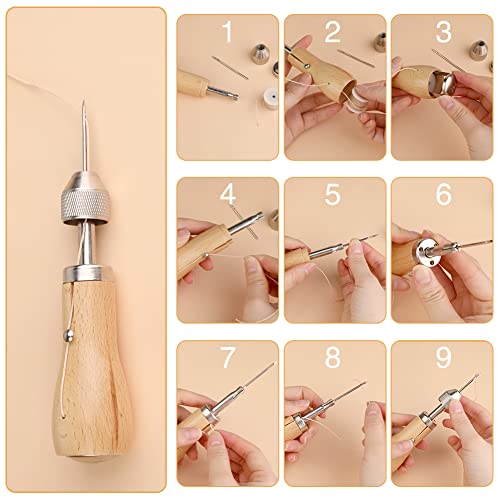 1
2
3
4
5
6
7
8
9