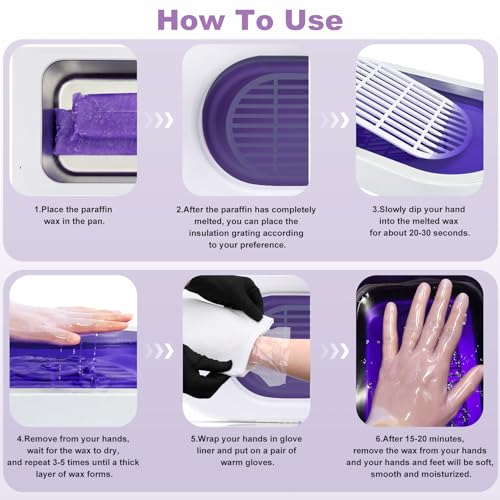 How To Use

1.Place the paraffin wax in the pan.

2.After the paraffin has completely melted, you can place the insulation grating according to your preference.

3.Slowly dip your hand into the melted wax for about 20-30 seconds.

4.Remove from your hands, wait for the wax to dry, and repeat 3-5 times until a thick layer of wax forms.

5.Wrap your hands in glove liner and put on a pair of warm gloves.

6.After 15-20 minutes, remove the wax from your hands and your hands and feet will be soft, smooth and moisturized.