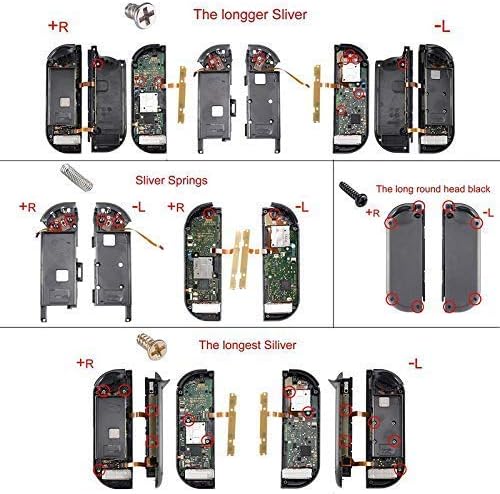 The longger Sliver

+R

-L

Sliver Springs

+R

-L

+R

-L

The long round head black

+R

-L

The longest Siliver

+R

-L