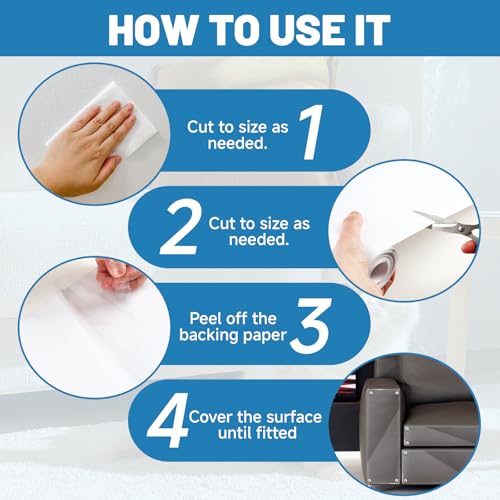 HOW TO USE IT

Cut to size as needed. 1

2 Cut to size as needed.

Peel off the backing paper 3

4 Cover the surface until fitted