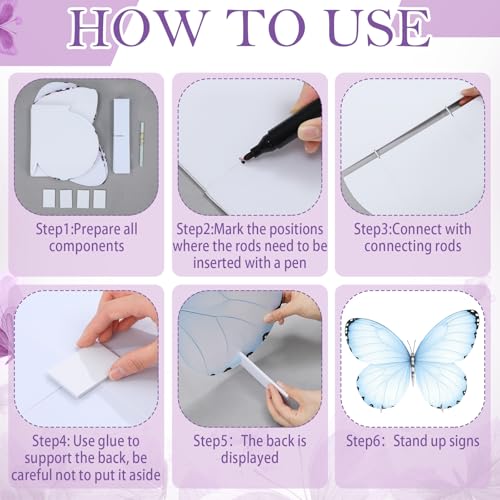 HOW TO USE

Step1:Prepare all components

Step2:Mark the positions where the rods need to be inserted with a pen

Step3:Connect with connecting rods

Step4: Use glue to support the back, be careful not to put it aside

Step5：The back is displayed

Step6：Stand up signs