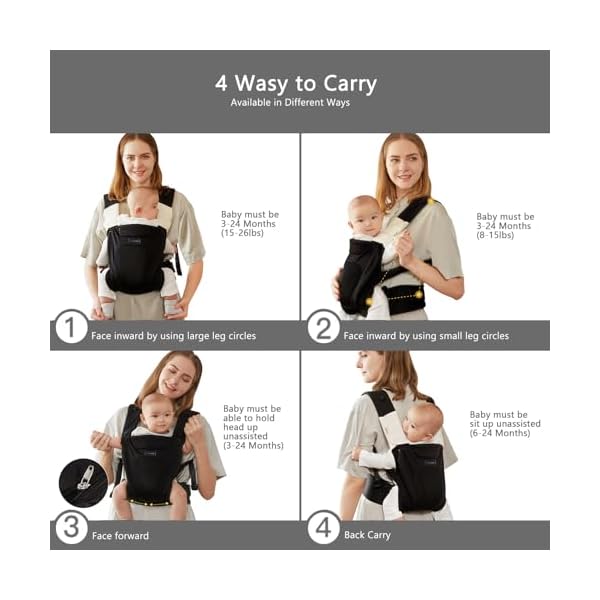 4 Wasy to Carry
Available in Different Ways

Baby must be 3-24 Months (15-26lbs)

1 Face inward by using large leg circles

Baby must be 3-24 Months (8-15lbs)

2 Face inward by using small leg circles

Baby must be able to hold head up unassisted (3-24 Months)

3 Face forward

Baby must be sit up unassisted (6-24 Months)

4 Back Carry