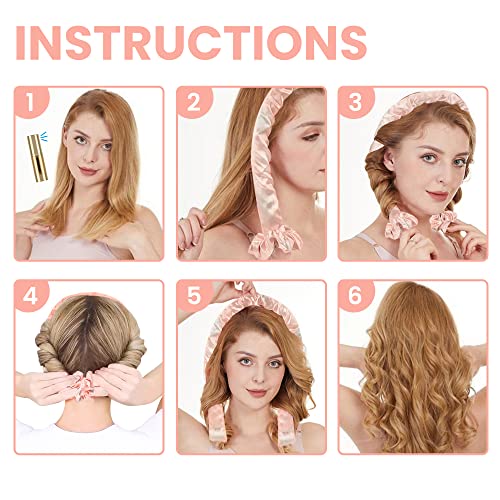 INSTRUCTIONS

1

2

3

4

5

6