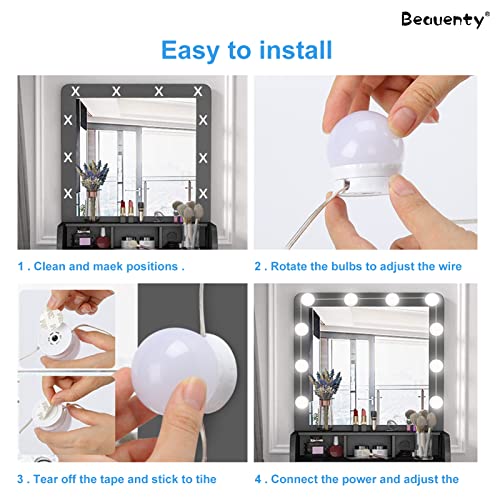 Beauenty®

Easy to install

1 . Clean and maek positions .

2 . Rotate the bulbs to adjust the wire

3 . Tear off the tape and stick to tihe

4 . Connect the power and adjust the