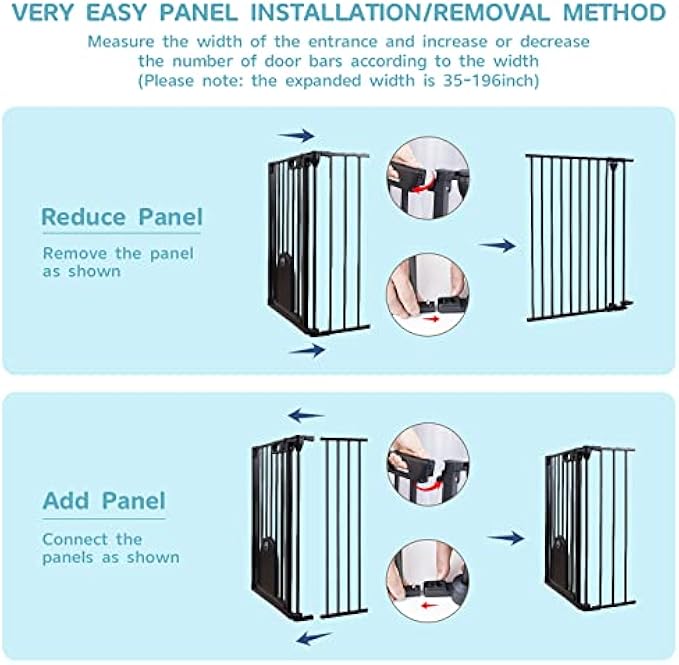 VERY EASY PANEL INSTALLATION/REMOVAL METHOD

Measure the width of the entrance and increase or decrease the number of door bars according to the width (Please note: the expanded width is 35-196inch)

Reduce Panel

Remove the panel as shown

Add Panel

Connect the panels as shown