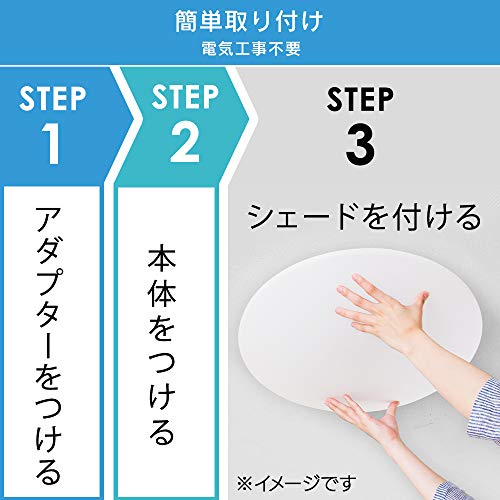 簡単取り付け
電気工事不要

STEP
1
アダプターをつける

STEP
2
本体をつける

STEP
3
シェードを付ける

※イメージです