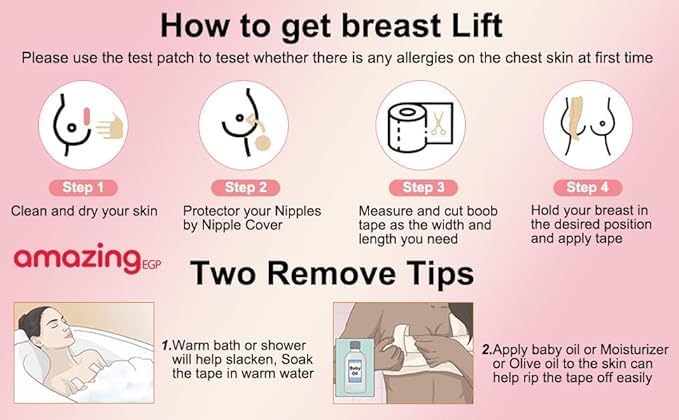 How to get breast Lift

Please use the test patch to teset whether there is any allergies on the chest skin at first time

Step 1
Clean and dry your skin

Step 2
Protector your Nipples by Nipple Cover

Step 3
Measure and cut boob tape as the width and length you need

Step 4
Hold your breast in the desired position and apply tape

amazing EGP

Two Remove Tips

1.Warm bath or shower will help slacken, Soak the tape in warm water

Baby Oil

2.Apply baby oil or Moisturizer or Olive oil to the skin can help rip the tape off easily