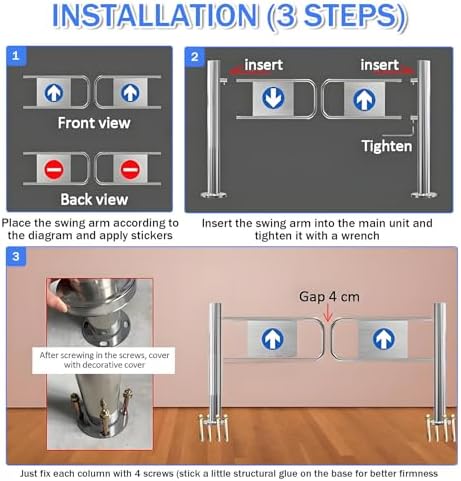 INSTALLATION (3 STEPS)

1

Front view

Back view

Place the swing arm according to the diagram and apply stickers

2

insert

insert

Tighten

Insert the swing arm into the main unit and tighten it with a wrench

3

After screwing in the screws, cover with decorative cover

Gap 4 cm

Just fix each column with 4 screws (stick a little structural glue on the base for better firmness