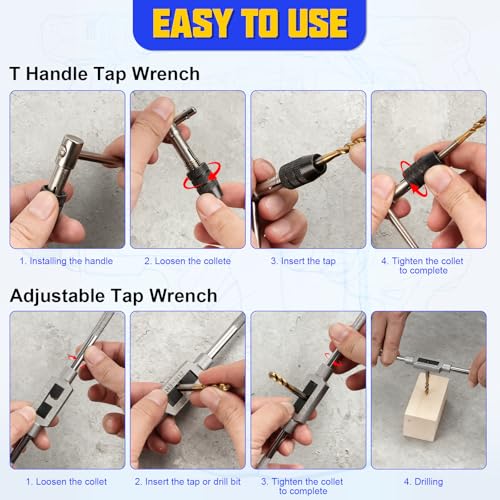 EASY TO USE

T Handle Tap Wrench

1. Installing the handle

2. Loosen the collete

3. Insert the tap

4. Tighten the collet to complete

Adjustable Tap Wrench

1. Loosen the collet

2. Insert the tap or drill bit

3. Tighten the collet to complete

4. Drilling