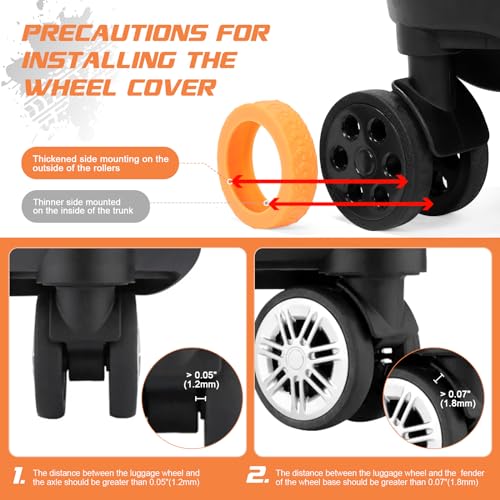 PRECAUTIONS FOR INSTALLING THE WHEEL COVER

Thickened side mounting on the outside of the rollers

Thinner side mounted on the inside of the trunk

> 0.05" (1.2mm)

> 0.07" (1.8mm)

1. The distance between the luggage wheel and the axle should be greater than 0.05"(1.2mm)

2. The distance between the luggage wheel and the fender of the wheel base should be greater than 0.07"(1.8mm)