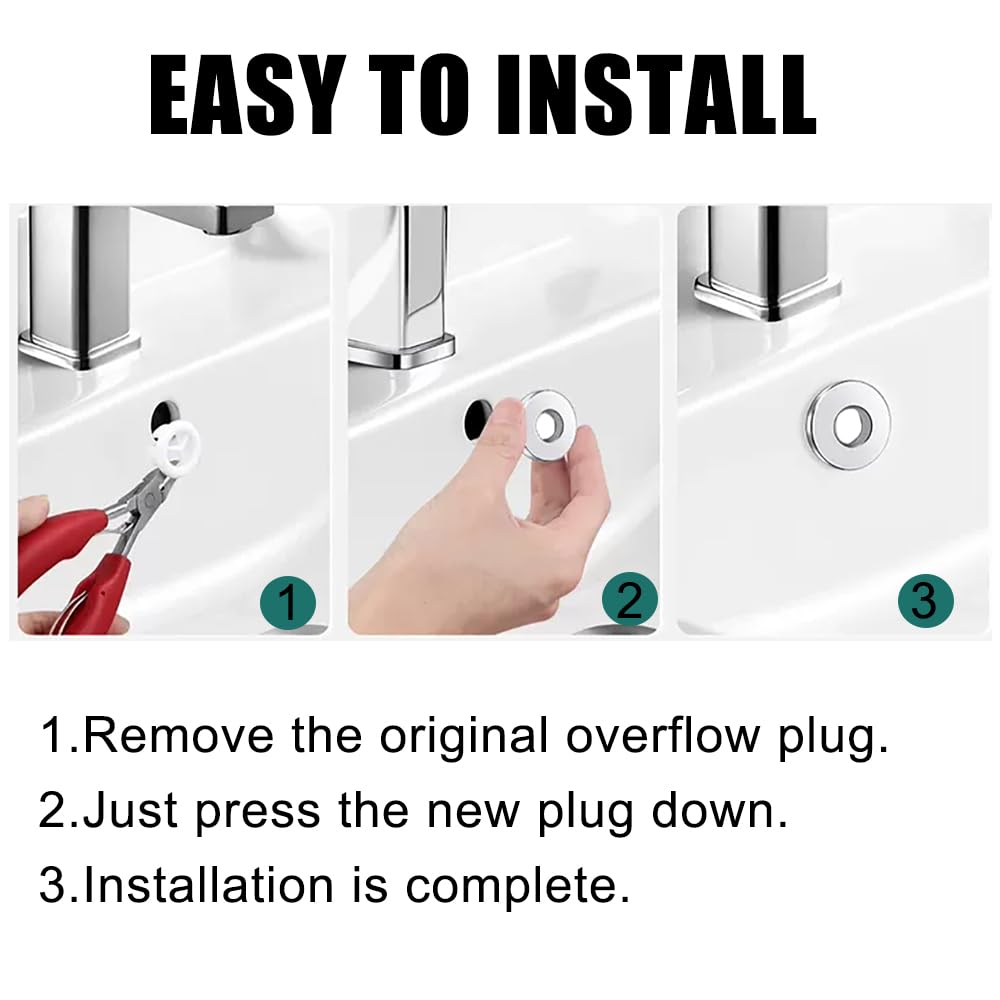 EASY TO INSTALL

1

2

3

1.Remove the original overflow plug.

2.Just press the new plug down.

3.Installation is complete.