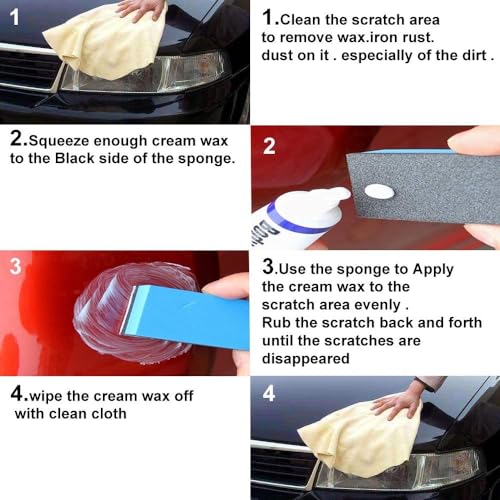 1

1.Clean the scratch area to remove wax.iron rust. dust on it . especially of the dirt .

2.Squeeze enough cream wax to the Black side of the sponge.

2

3

3.Use the sponge to Apply the cream wax to the scratch area evenly . Rub the scratch back and forth until the scratches are disappeared

4.wipe the cream wax off with clean cloth

4