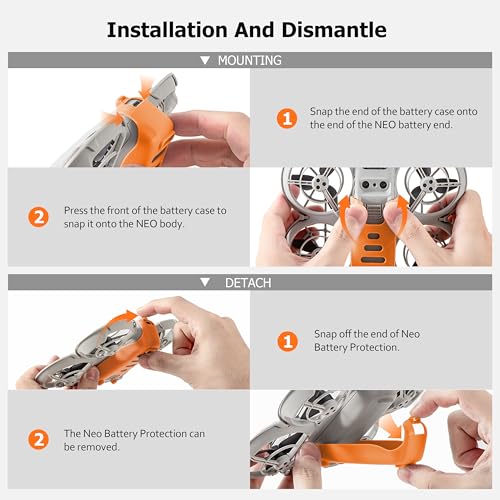 Installation And Dismantle

▼ MOUNTING

1 Snap the end of the battery case onto the end of the NEO battery end.

2 Press the front of the battery case to snap it onto the NEO body.

▼ DETACH

1 Snap off the end of Neo Battery Protection.

2 The Neo Battery Protection can be removed.