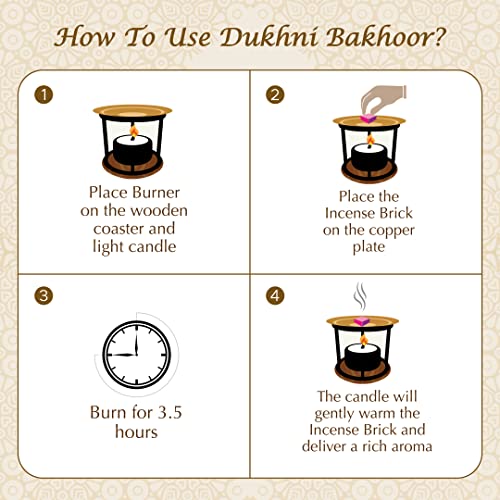 How To Use Dukhni Bakhoor?

1

Place Burner on the wooden coaster and light candle

2

Place the Incense Brick on the copper plate

3

Burn for 3.5 hours

4

The candle will gently warm the Incense Brick and deliver a rich aroma