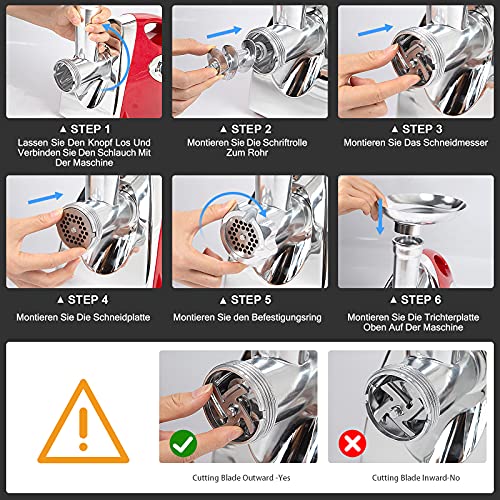 ▲ STEP 1
Lassen Sie Den Knopf Los Und Verbinden Sie Den Schlauch Mit Der Maschine

▲ STEP 2
Montieren Sie Die Schriftrolle Zum Rohr

▲ STEP 3
Montieren Sie Das Schneidmesser

▲ STEP 4
Montieren Sie Die Schneidplatte

▲ STEP 5
Montieren Sie den Befestigungsring

▲ STEP 6
Montieren Sie Die Trichterplatte Oben Auf Der Maschine

Cutting Blade Outward -Yes

Cutting Blade Inward-No